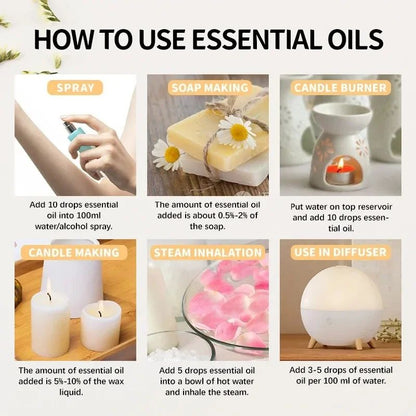 HOW TO USE ESSENTIAL OILS

SPRAY

Add 10 drops essential oil into 100ml water/alcohol spray.

SOAP MAKING

The amount of essential oil added is about 0.5%-2% of the soap.

CANDLE BURNER

Put water on top reservoir and add 10 drops essential oil.

CANDLE MAKING

The amount of essential oil added is 5%-10% of the wax liquid.

STEAM INHALATION

Add 5 drops essential oil into a bowl of hot water and inhale the steam.

USE IN DIFFUSER

Add 3-5 drops of essential oil per 100 ml of water.